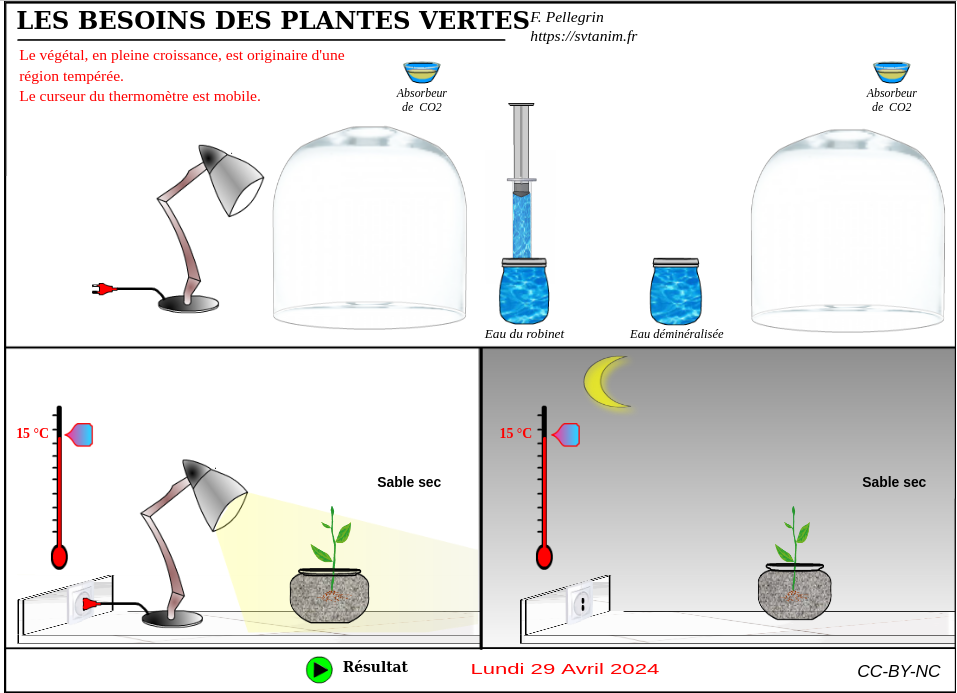 LES BESOINS DES PLANTES VERTES

F. Pellegrin
https://svtanim.fr

Le végétal, en pleine croissance, est originaire d'une région tempérée.
Le curseur du thermomètre est mobile.

Absorbeur de CO2

Absorbeur de CO2

Eau du robinet

Eau déminéralisée

15 °C

Sable sec

15 °C

Sable sec

Résultat

Lundi 29 Avril 2024

CC-BY-NC